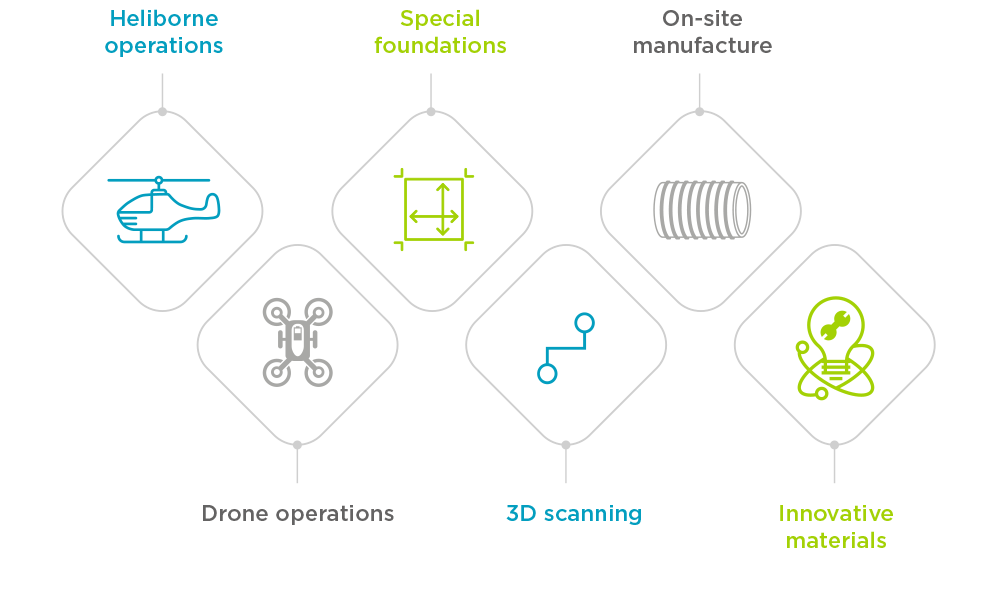 Heliborne operations

Special foundations

On-site manufacture

Drone operations

3D scanning

Innovative materials